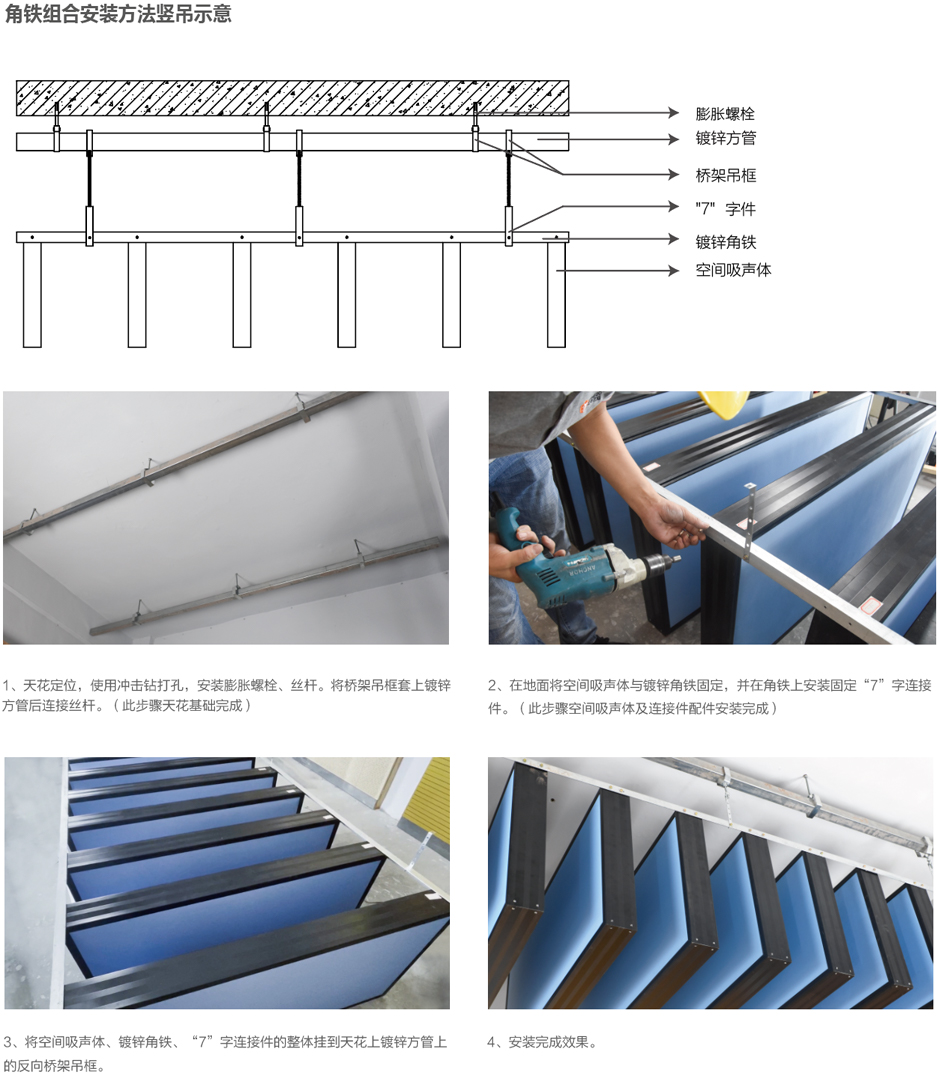 角铁组合安装方法竖吊示意

膨胀螺栓
镀锌方管
桥架吊框
"7" 字件
镀锌角铁
空间吸声体

1、天花定位，使用冲击钻打孔，安装膨胀螺栓、丝杆。将桥架吊框套上镀锌方管后连接丝杆。（此步骤天花基础完成）

2、在地面将空间吸声体与镀锌角铁固定，并在角铁上安装固定“7”字连接件。（此步骤空间吸声体及连接件配件安装完成）

3、将空间吸声体、镀锌角铁、“7”字连接件的整体挂到天花上镀锌方管上的反向桥架吊框。

4、安装完成效果。